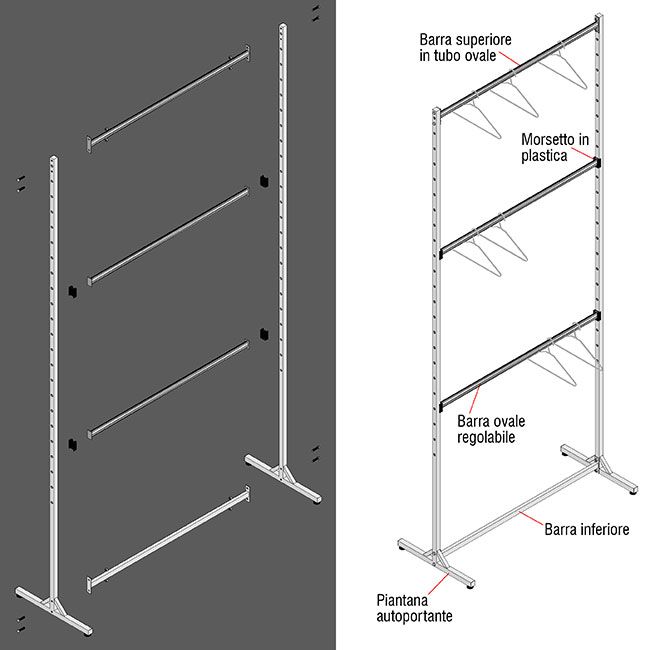 Barra superiore in tubo ovale

Morsetto in plastica

Barra ovale regolabile

Barra inferiore

Piantana autoportante