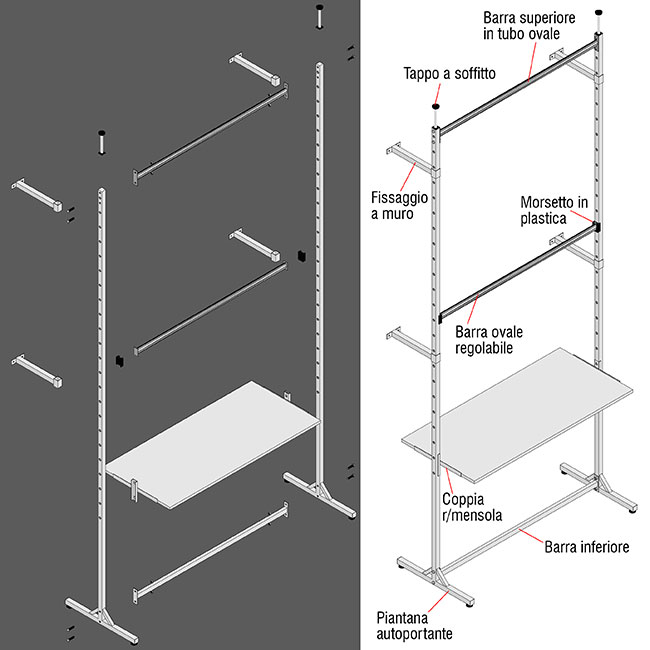 Barra superiore in tubo ovale

Tappo a soffitto

Fissaggio a muro

Morsetto in plastica

Barra ovale regolabile

Coppia r/mensola

Barra inferiore

Piantana autoportante