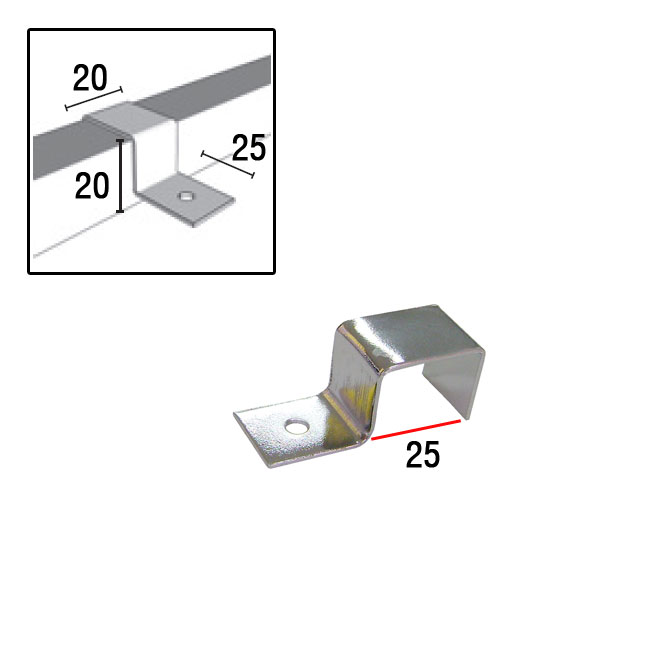 20
25
20

25