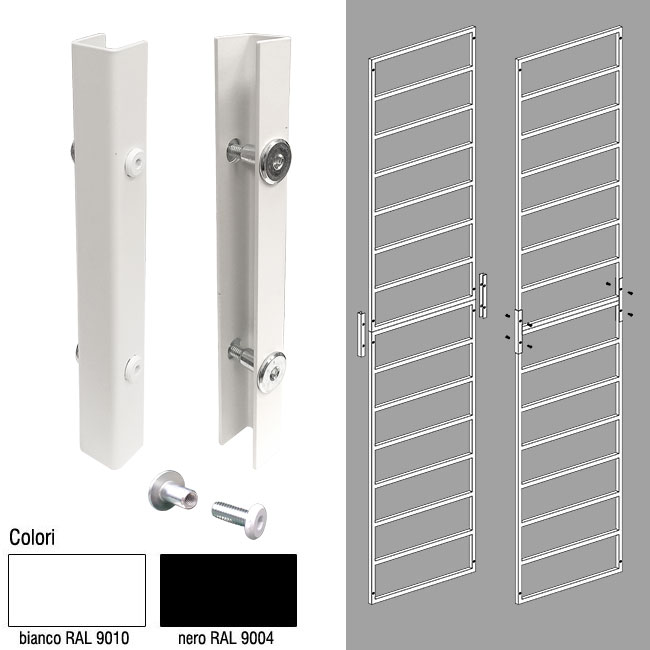 Colori

bianco RAL 9010

nero RAL 9004