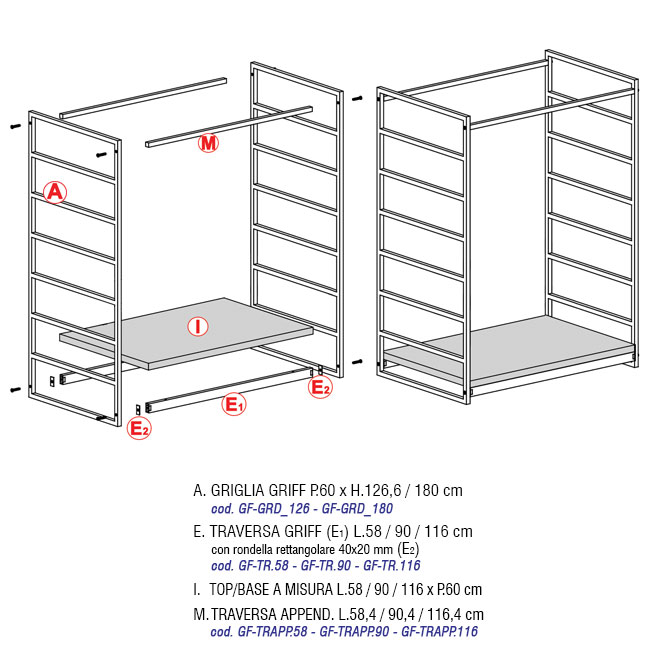 M

A

I

E₂

E₁

E₂

A. GRIGLIA GRIFF P.60 x H.126,6 / 180 cm
cod. GF-GRD_126 - GF-GRD_180

E. TRAVERSA GRIFF (E₁) L.58 / 90 / 116 cm
con rondella rettangolare 40x20 mm (E₂)
cod. GF-TR.58 - GF-TR.90 - GF-TR.116

I. TOP/BASE A MISURA L.58 / 90 / 116 x P.60 cm

M. TRAVERSA APPEND. L.58,4 / 90,4 / 116,4 cm
cod. GF-TRAPP.58 - GF-TRAPP.90 - GF-TRAPP.116