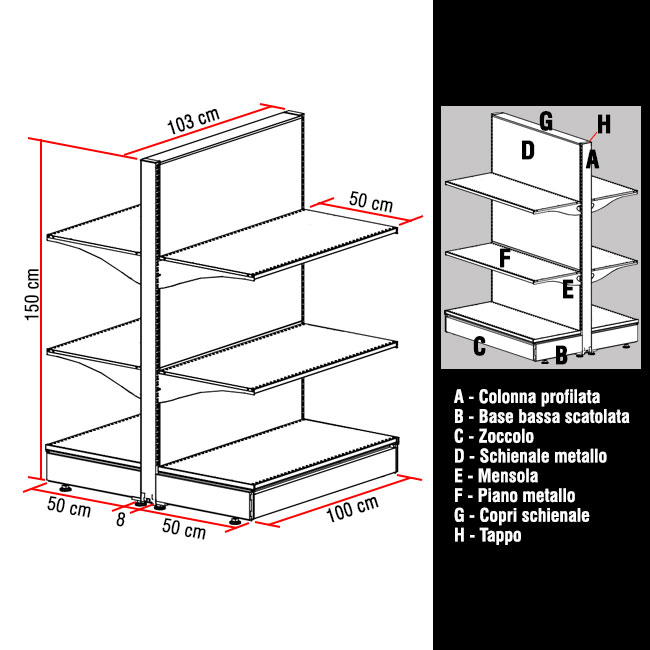 103 cm

50 cm

150 cm

50 cm

8

50 cm

100 cm

G H
D
A
F
E
C
B

A - Colonna profilata
B - Base bassa scatolata
C - Zoccolo
D - Schienale metallo
E - Mensola
F - Piano metallo
G - Copri schienale
H - Tappo