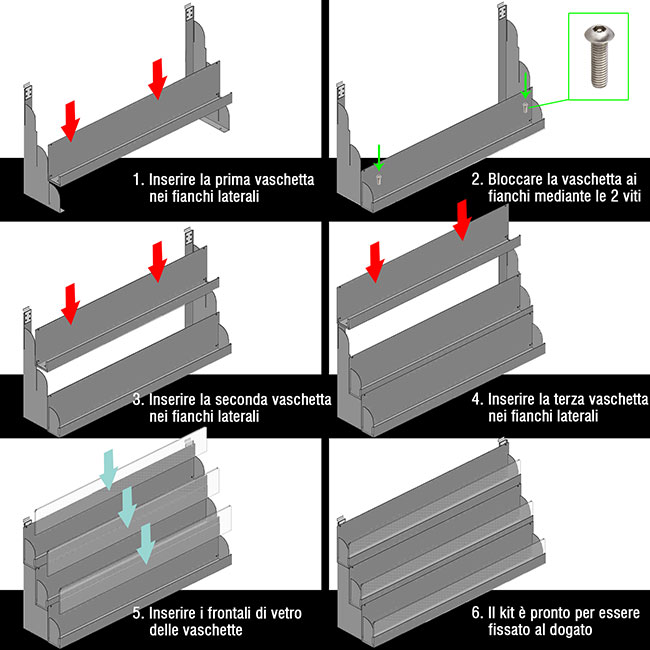 1. Inserire la prima vaschetta nei fianchi laterali

2. Bloccare la vaschetta ai fianchi mediante le 2 viti

3. Inserire la seconda vaschetta nei fianchi laterali

4. Inserire la terza vaschetta nei fianchi laterali

5. Inserire i frontali di vetro delle vaschette

6. Il kit è pronto per essere fissato al dogato