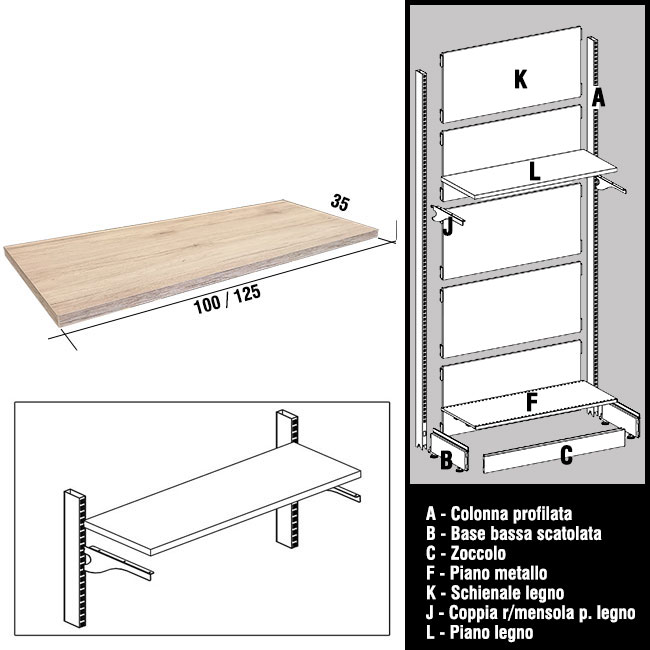 35

100 / 125

K

A

L

J

F

B

C

A - Colonna profilata
B - Base bassa scatolata
C - Zoccolo
F - Piano metallo
K - Schienale legno
J - Coppia r/mensola p. legno
L - Piano legno