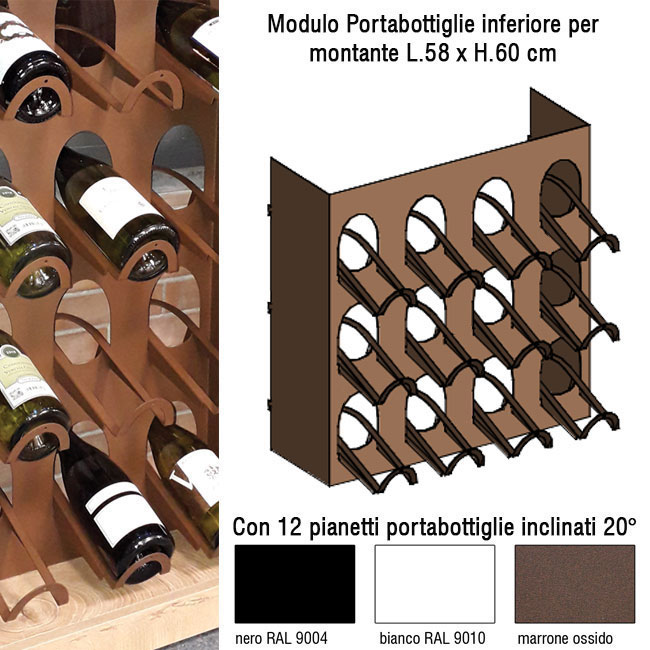 Modulo Portabottiglie inferiore per montante L.58 x H.60 cm

Con 12 pianetti portabottiglie inclinati 20°

nero RAL 9004

bianco RAL 9010

marrone ossido