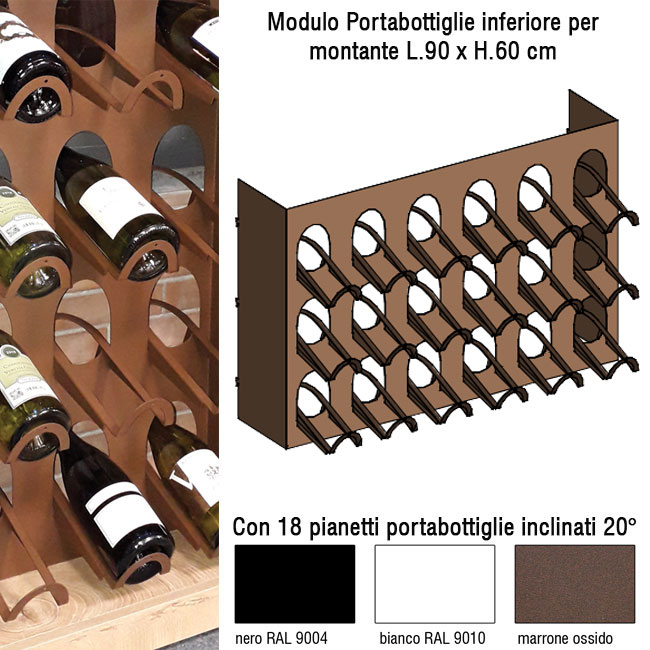 Modulo Portabottiglie inferiore per montante L.90 x H.60 cm

Con 18 pianetti portabottiglie inclinati 20°

nero RAL 9004

bianco RAL 9010

marrone ossido