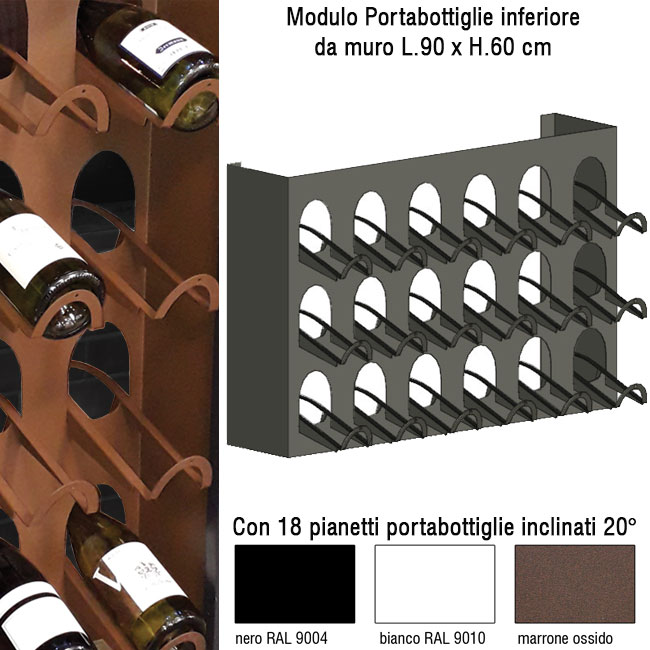 Modulo Portabottiglie inferiore
da muro L.90 x H.60 cm

Con 18 pianetti portabottiglie inclinati 20°

nero RAL 9004

bianco RAL 9010

marrone ossido