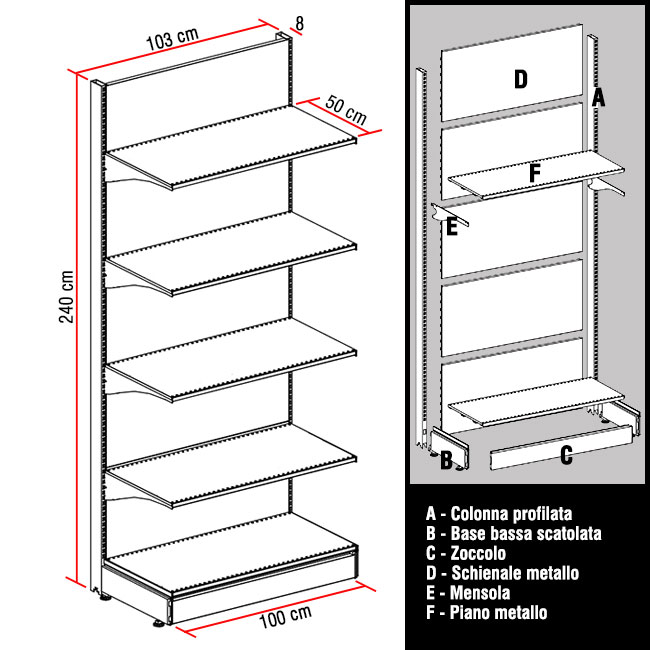 103 cm

8

50 cm

240 cm

100 cm

D

A

F

E

B

C

A - Colonna profilata
B - Base bassa scatolata
C - Zoccolo
D - Schienale metallo
E - Mensola
F - Piano metallo