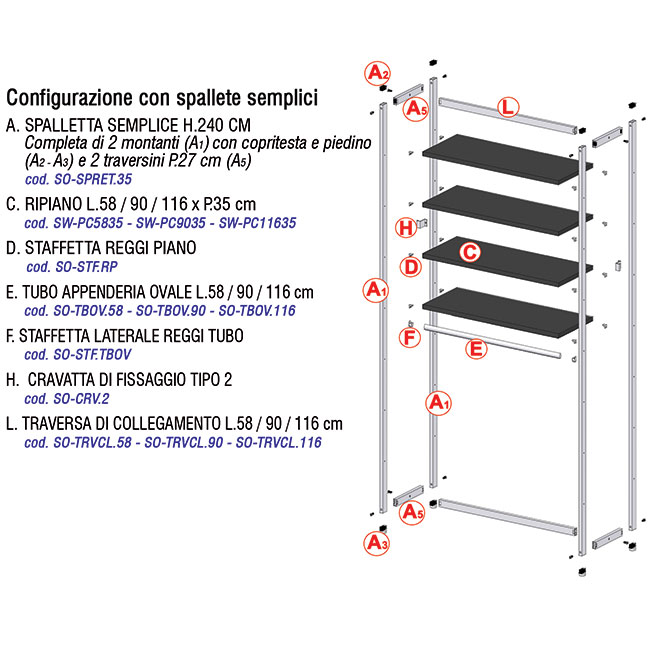 Configurazione con spallete semplici

A. SPALLETTA SEMPLICE H.240 CM
Completa di 2 montanti ($A_1$) con copritesta e piedino ($A_2$ - $A_3$) e 2 traversini P.27 cm ($A_5$)
cod. SO-SPRET.35

C. RIPIANO L.58 / 90 / 116 x P.35 cm
cod. SW-PC5835 - SW-PC9035 - SW-PC11635

D. STAFFETTA REGGI PIANO
cod. SO-STF.RP

E. TUBO APPENDERIA OVALE L.58 / 90 / 116 cm
cod. SO-TBOV.58 - SO-TBOV.90 - SO-TBOV.116

F. STAFFETTA LATERALE REGGI TUBO
cod. SO-STF.TBOV

H. CRAVATTA DI FISSAGGIO TIPO 2
cod. SO-CRV.2

L. TRAVERSA DI COLLEGAMENTO L.58 / 90 / 116 cm
cod. SO-TRVCL.58 - SO-TRVCL.90 - SO-TRVCL.116

$A_2$
$A_5$
L
H
C
D
$A_1$
F
E
$A_1$
$A_5$
$A_3$