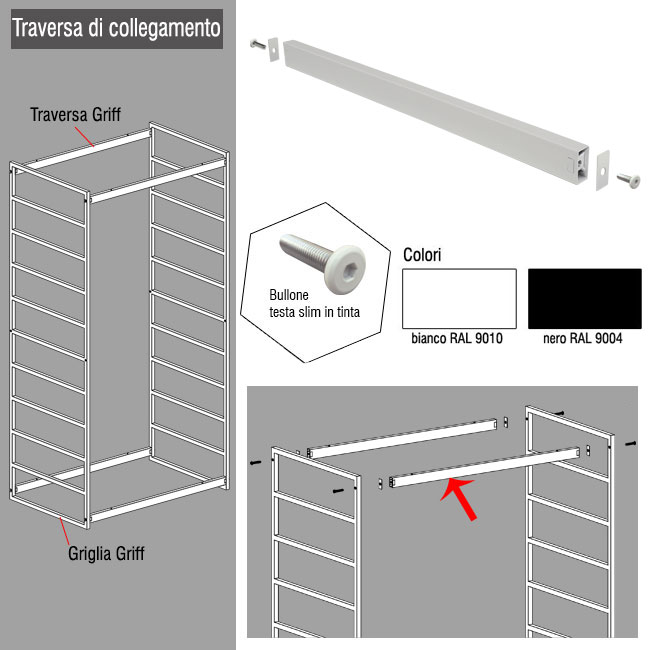 Traversa di collegamento

Traversa Griff

Griglia Griff

Bullone testa slim in tinta

Colori

bianco RAL 9010

nero RAL 9004