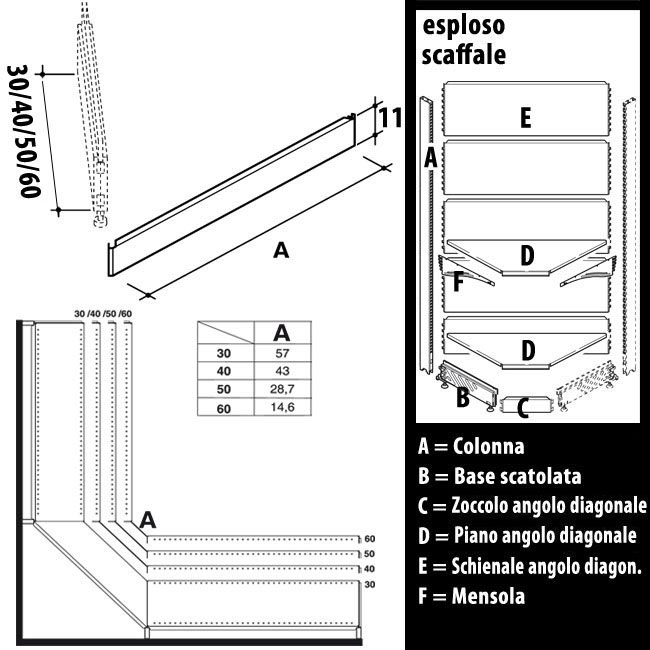 30/40/50/60

11

A

30 /40 /50 /60

|  | A |
|---|---|
| 30 | 57 |
| 40 | 43 |
| 50 | 28,7 |
| 60 | 14,6 |

A

60
50
40
30

esploso scaffale

E

A

D

F

D

B

C

A = Colonna
B = Base scatolata
C = Zoccolo angolo diagonale
D = Piano angolo diagonale
E = Schienale angolo diagon.
F = Mensola